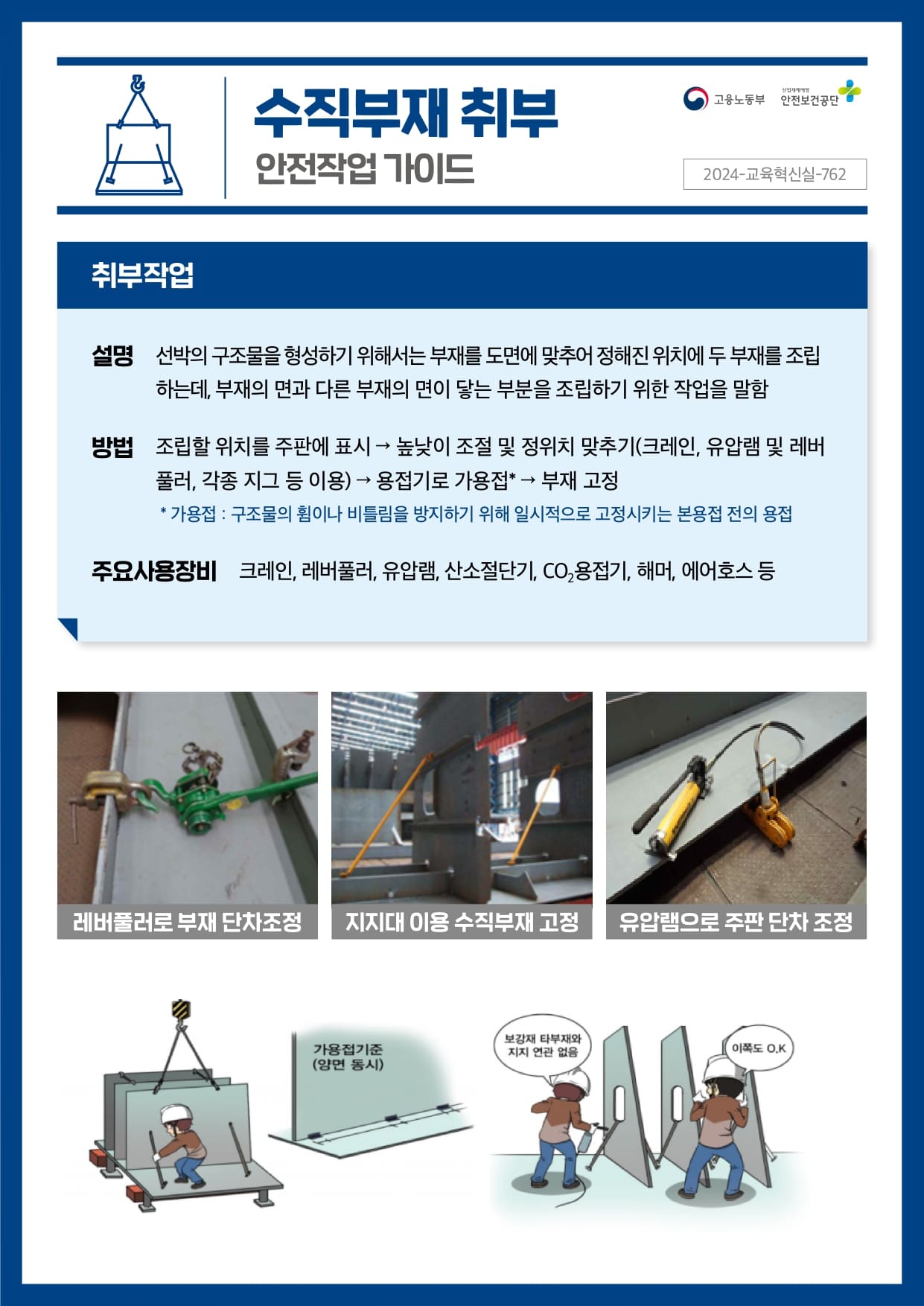 수직부재 취부
안전작업 가이드

고용노동부 산업재해예방 안전보건공단

2024-교육혁신실-762

취부작업

설명 선박의 구조물을 형성하기 위해서는 부재를 도면에 맞추어 정해진 위치에 두 부재를 조립하는데, 부재의 면과 다른 부재의 면이 닿는 부분을 조립하기 위한 작업을 말함

방법 조립할 위치를 주판에 표시 → 높낮이 조절 및 정위치 맞추기(크레인, 유압램 및 레버풀러, 각종 지그 등 이용) → 용접기로 가용접* → 부재 고정

* 가용접 : 구조물의 휨이나 비틀림을 방지하기 위해 일시적으로 고정시키는 본용접 전의 용접

주요사용장비 크레인, 레버풀러, 유압램, 산소절단기, $CO_2$용접기, 해머, 에어호스 등

레버풀러로 부재 단차조정

지지대 이용 수직부재 고정

유압램으로 주판 단차 조정

가용접기준 (양면 동시)

보강재 타부재와 지지 연관 없음

이쪽도 O.K